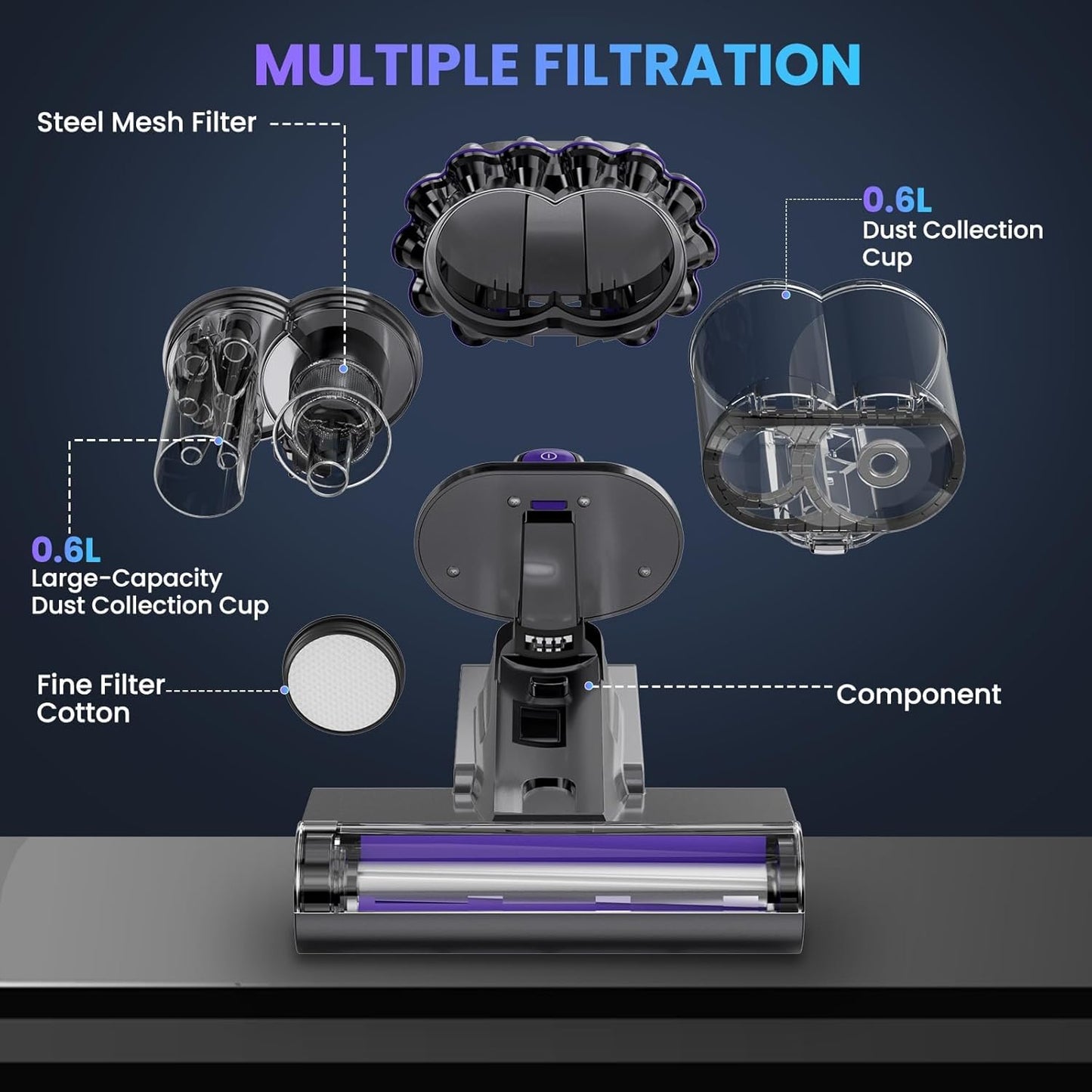 MULTIPLE FILTRATION

Steel Mesh Filter

0.6L
Dust Collection Cup

0.6L
Large-Capacity Dust Collection Cup

Fine Filter Cotton

Component